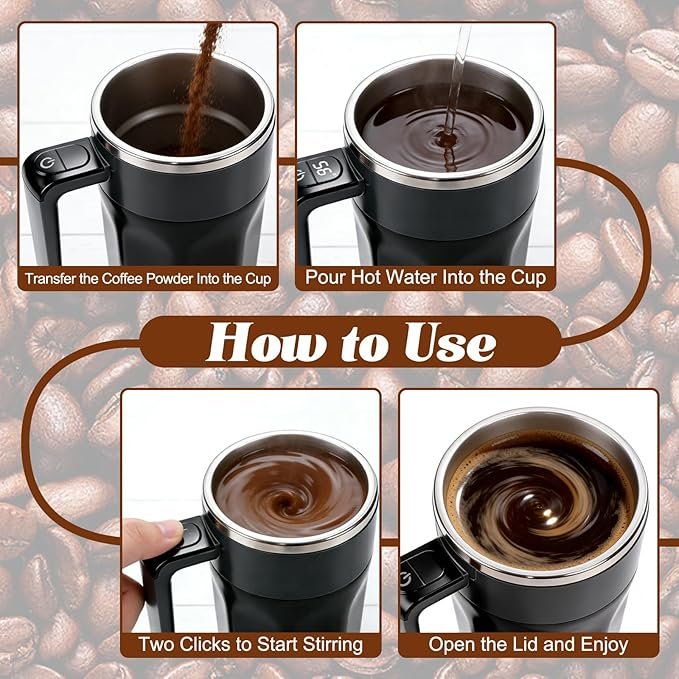 Transfer the Coffee Powder Into the Cup

95

Pour Hot Water Into the Cup

How to Use

Two Clicks to Start Stirring

Open the Lid and Enjoy